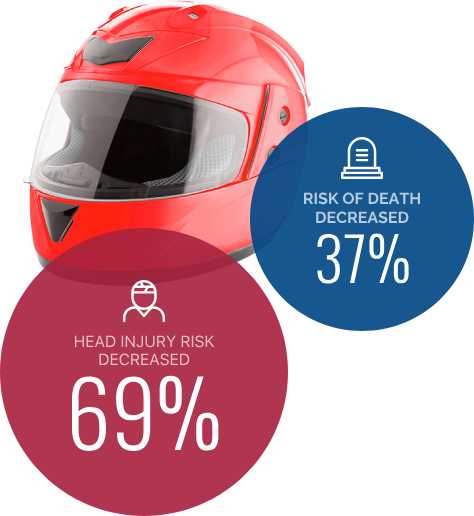 RISK OF DEATH DECREASED
37%

HEAD INJURY RISK DECREASED
69%